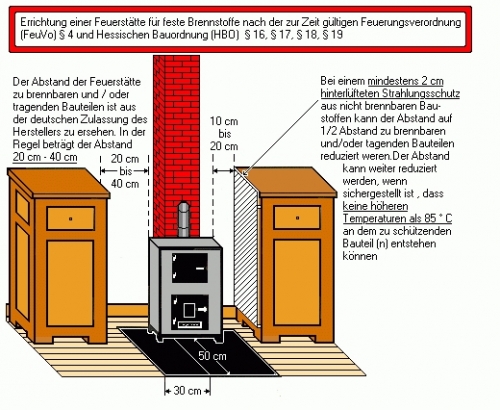 Errichtung einer Feuerstätte für feste Brennstoffe nach der zur Zeit gültigen Feuerungsverordnung (FeuVo) § 4 und Hessischen Bauordnung (HBO) § 16, § 17, § 18, § 19

Der Abstand der Feuerstätte zu brennbaren und / oder tragenden Bauteilen ist aus der deutschen Zulassung des Herstellers zu ersehen. In der Regel beträgt der Abstand 20 cm - 40 cm

20 cm
bis
40 cm

10 cm
bis
20 cm

Bei einem mindestens 2 cm hinterlüfteten Strahlungsschutz aus nicht brennbaren Baustoffen kann der Abstand auf 1/2 Abstand zu brennbaren und/oder tagenden Bauteilen reduziert weren.Der Abstand kann weiter reduziert werden, wenn sichergestellt ist , dass keine höheren Temperaturen als 85 ° C an dem zu schützenden Bauteil (n) entstehen können

50 cm

30 cm